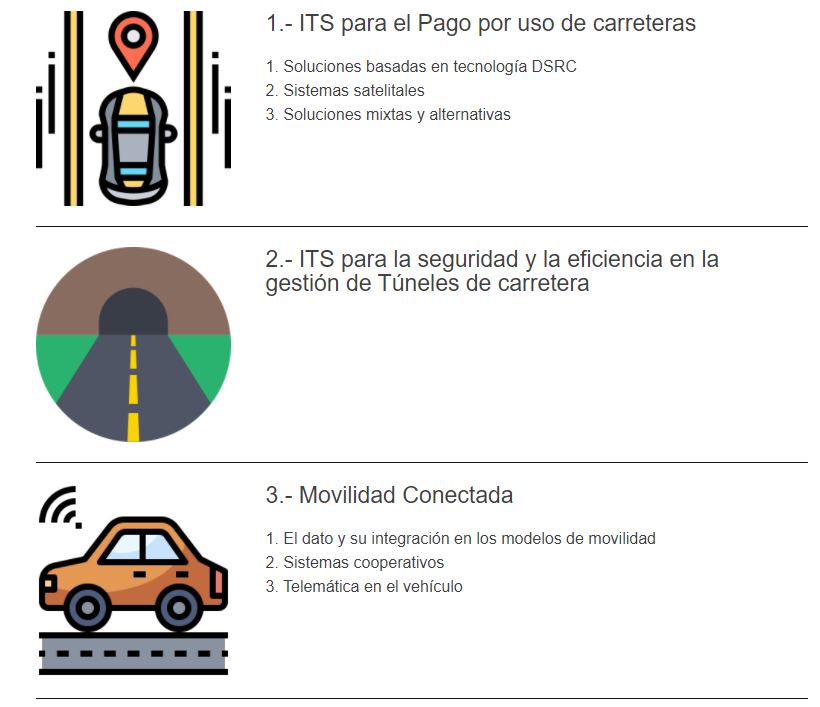 1.- ITS para el Pago por uso de carreteras

1. Soluciones basadas en tecnología DSRC
2. Sistemas satelitales
3. Soluciones mixtas y alternativas

2.- ITS para la seguridad y la eficiencia en la gestión de Túneles de carretera

3.- Movilidad Conectada

1. El dato y su integración en los modelos de movilidad
2. Sistemas cooperativos
3. Telemática en el vehículo